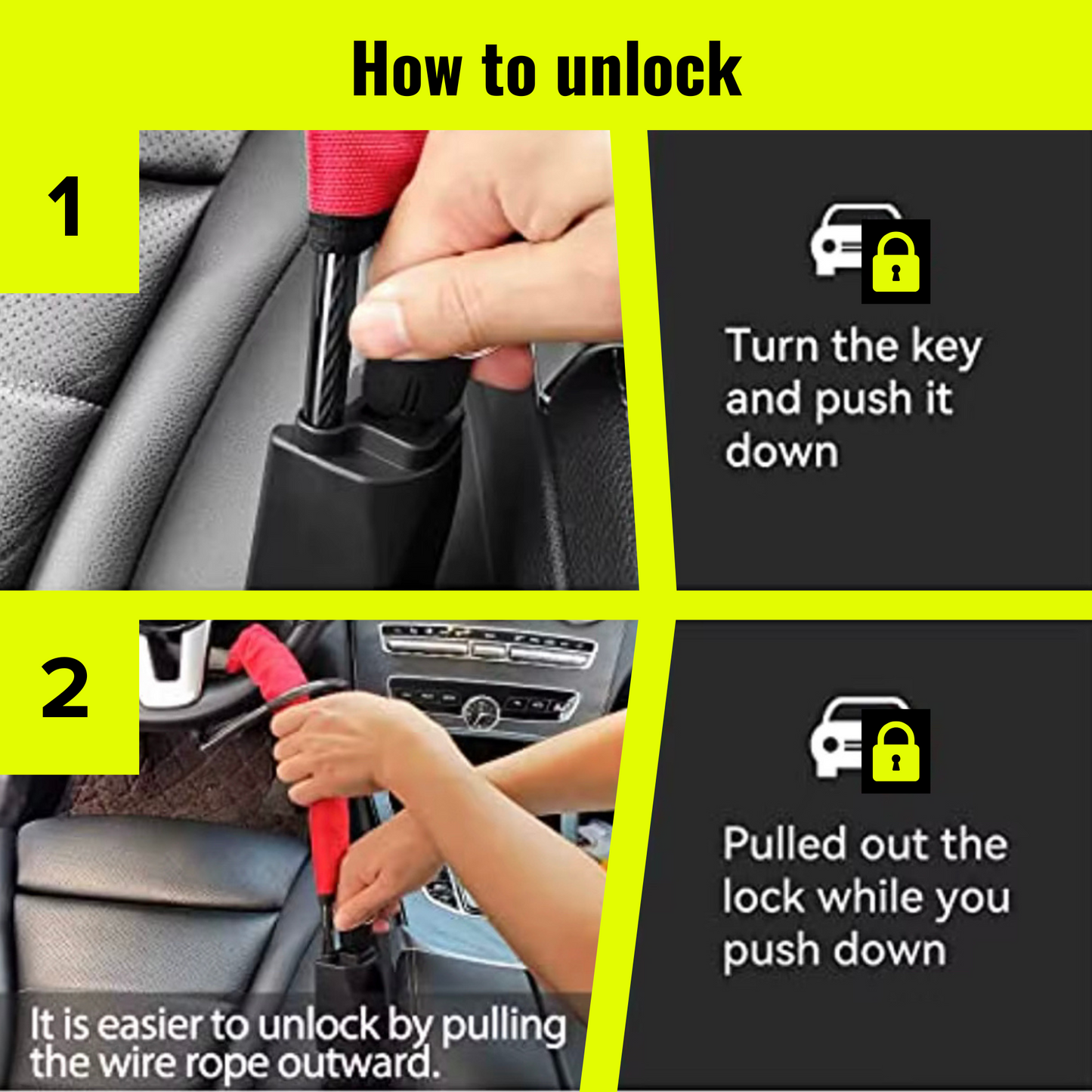 How to unlock

1

Turn the key and push it down

2

It is easier to unlock by pulling the wire rope outward.

Pulled out the lock while you push down