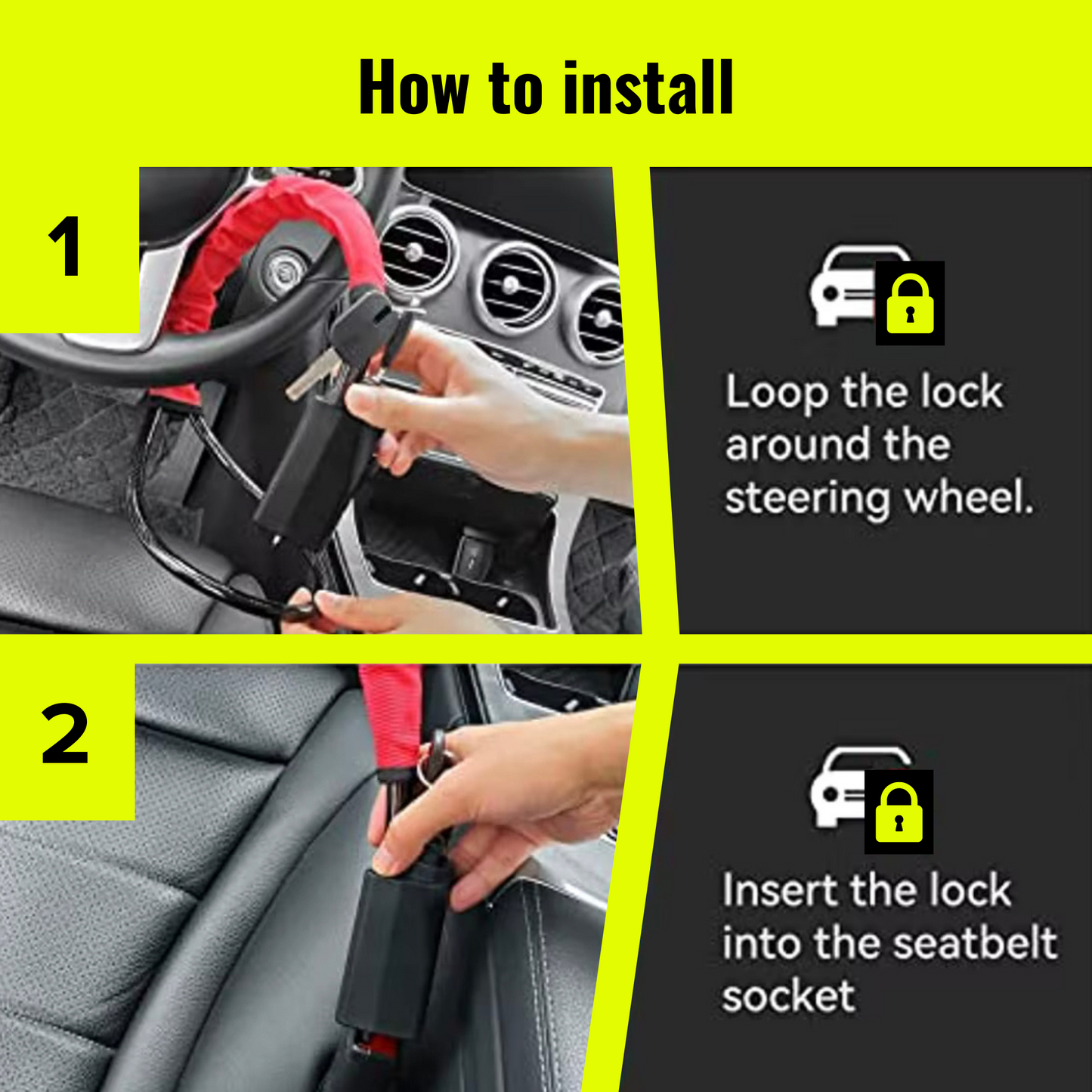 How to install

1

Loop the lock around the steering wheel.

2

Insert the lock into the seatbelt socket